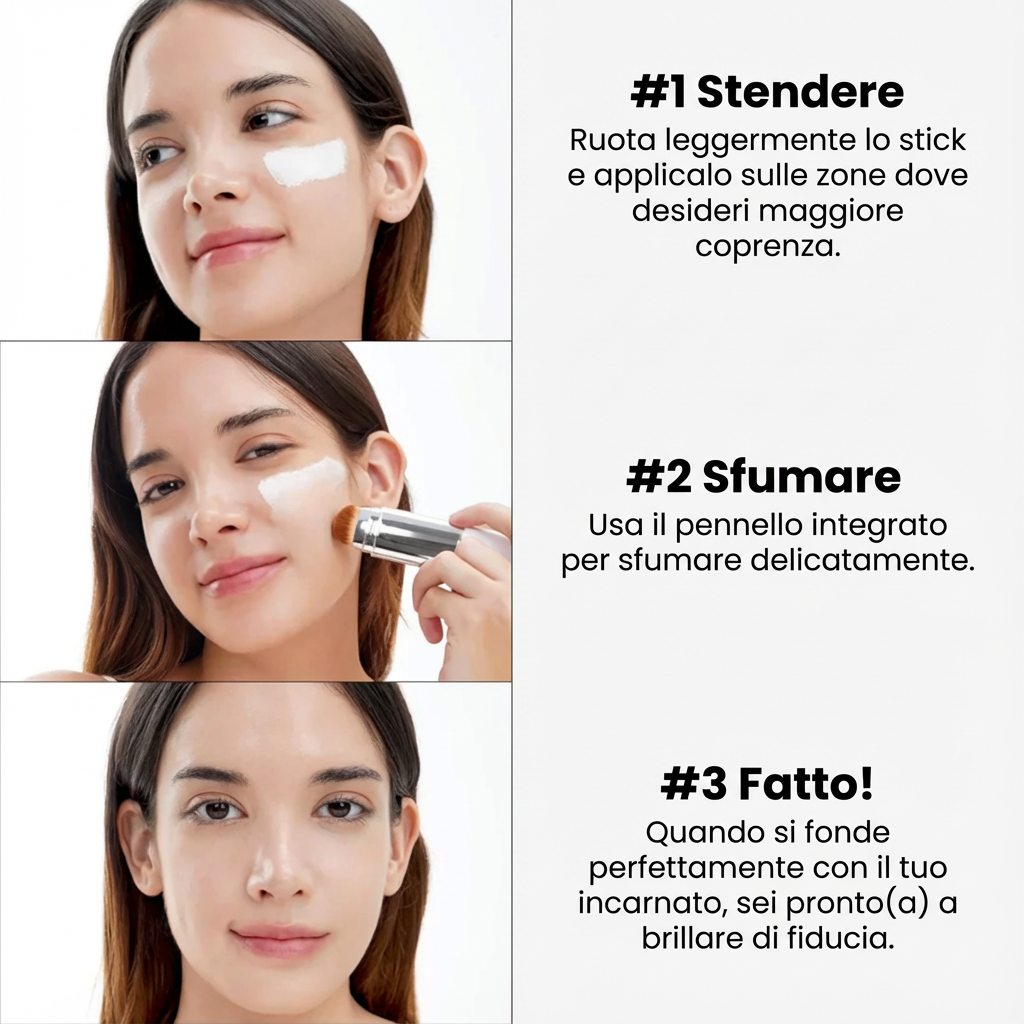 #1 Stendere
Ruota leggermente lo stick e applicalo sulle zone dove desideri maggiore coprenza.

#2 Sfumare
Usa il pennello integrato per sfumare delicatamente.

#3 Fatto!
Quando si fonde perfettamente con il tuo incarnato, sei pronto(a) a brillare di fiducia.