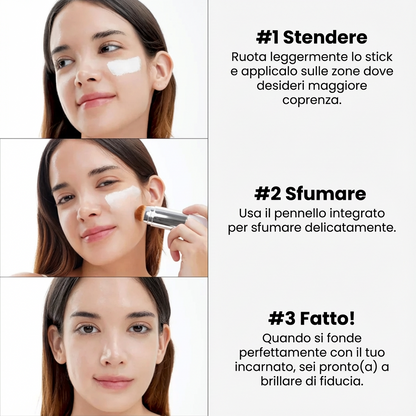 #1 Stendere

Ruota leggermente lo stick e applicalo sulle zone dove desideri maggiore coprenza.

#2 Sfumare

Usa il pennello integrato per sfumare delicatamente.

#3 Fatto!

Quando si fonde perfettamente con il tuo incarnato, sei pronto(a) a brillare di fiducia.